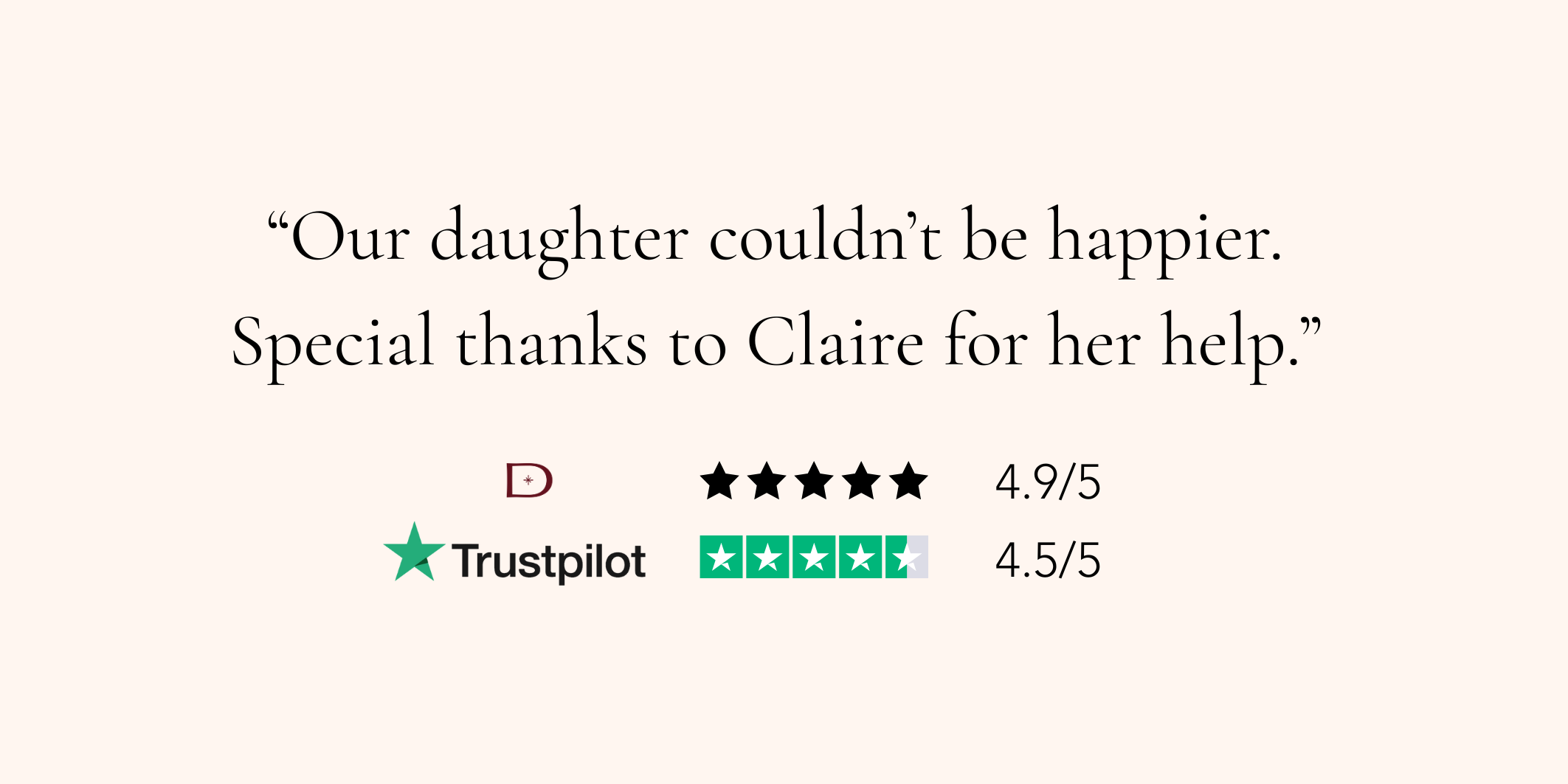 "Our daughter couldn't be happier. Special thanks to Claire for her help."

D 4.9/5

Trustpilot 4.5/5